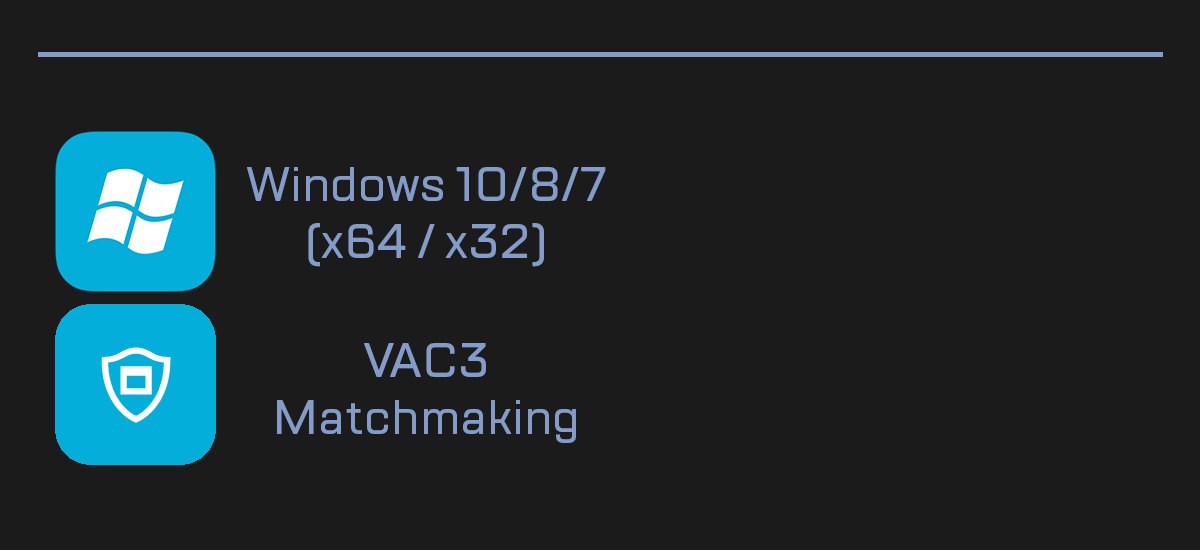 Windows 10/8/7
(x64 / x32)

VAC3
Matchmaking